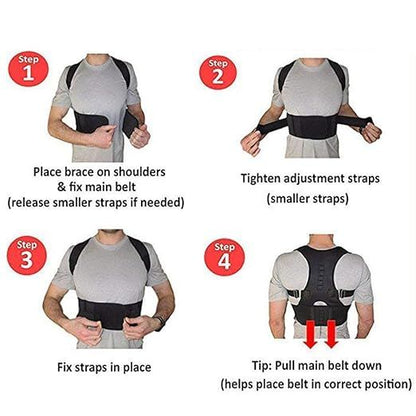 Step 1

Place brace on shoulders & fix main belt (release smaller straps if needed)

Step 2

Tighten adjustment straps (smaller straps)

Step 3

Fix straps in place

Step 4

Tip: Pull main belt down (helps place belt in correct position)